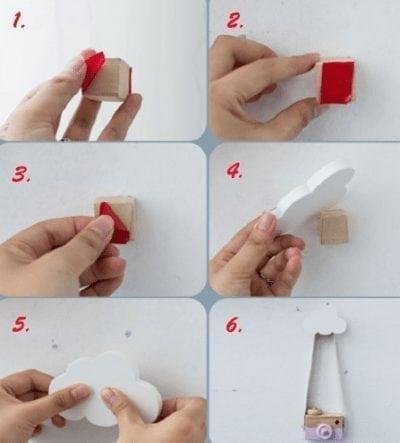 1.

2.

3.

4.

5.

6.